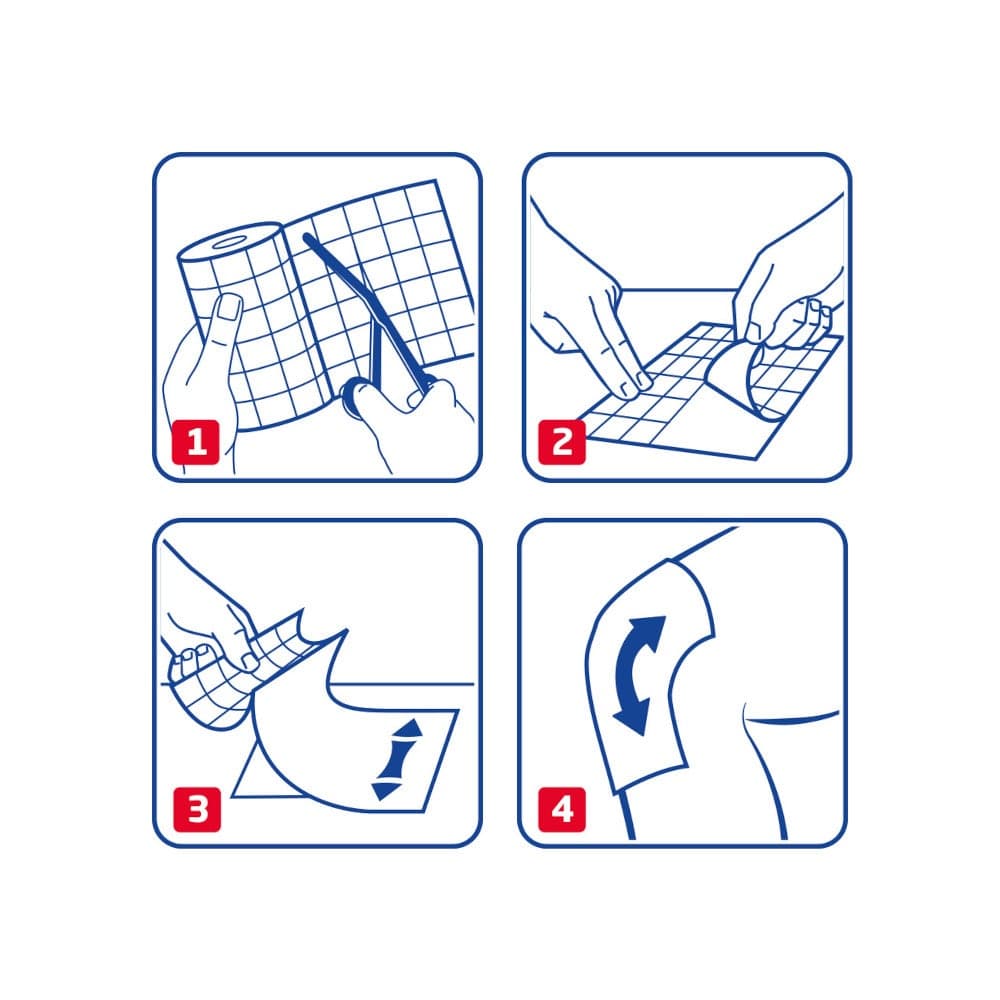 1

2

3

4